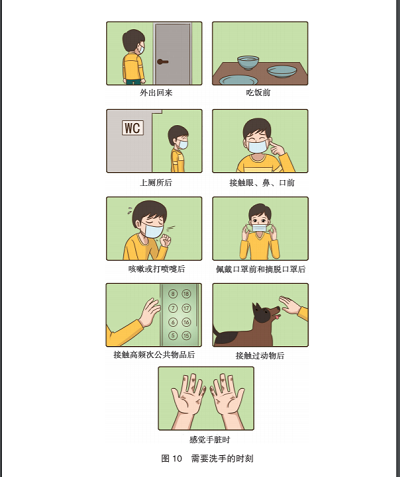 外出回来

吃饭前

WC

上厕所后

接触眼、鼻、口前

咳嗽或打喷嚏后

佩戴口罩前和摘脱口罩后

8 18
7 17
6 16
5 15

接触高频次公共物品后

接触过动物后

感觉手脏时

图 10　需要洗手的时刻