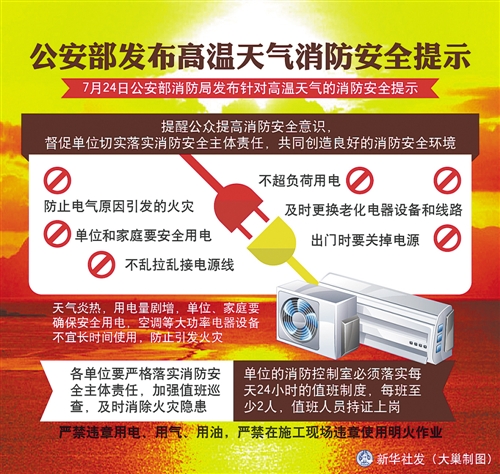 公安部发布高温天气消防安全提示

7月24日公安部消防局发布针对高温天气的消防安全提示

提醒公众提高消防安全意识，督促单位切实落实消防安全主体责任，共同创造良好的消防安全环境

防止电气原因引发的火灾

单位和家庭要安全用电

不乱拉乱接电源线

不超负荷用电

及时更换老化电器设备和线路

出门时要关掉电源

天气炎热，用电量剧增，单位、家庭要确保安全用电，空调等大功率电器设备不宜长时间使用，防止引发火灾

各单位要严格落实消防安全主体责任，加强值班巡查，及时消除火灾隐患

单位的消防控制室必须落实每天24小时的值班制度，每班至少2人，值班人员持证上岗

严禁违章用电、用气、用油，严禁在施工现场违章使用明火作业

新华社发（大巢制图）